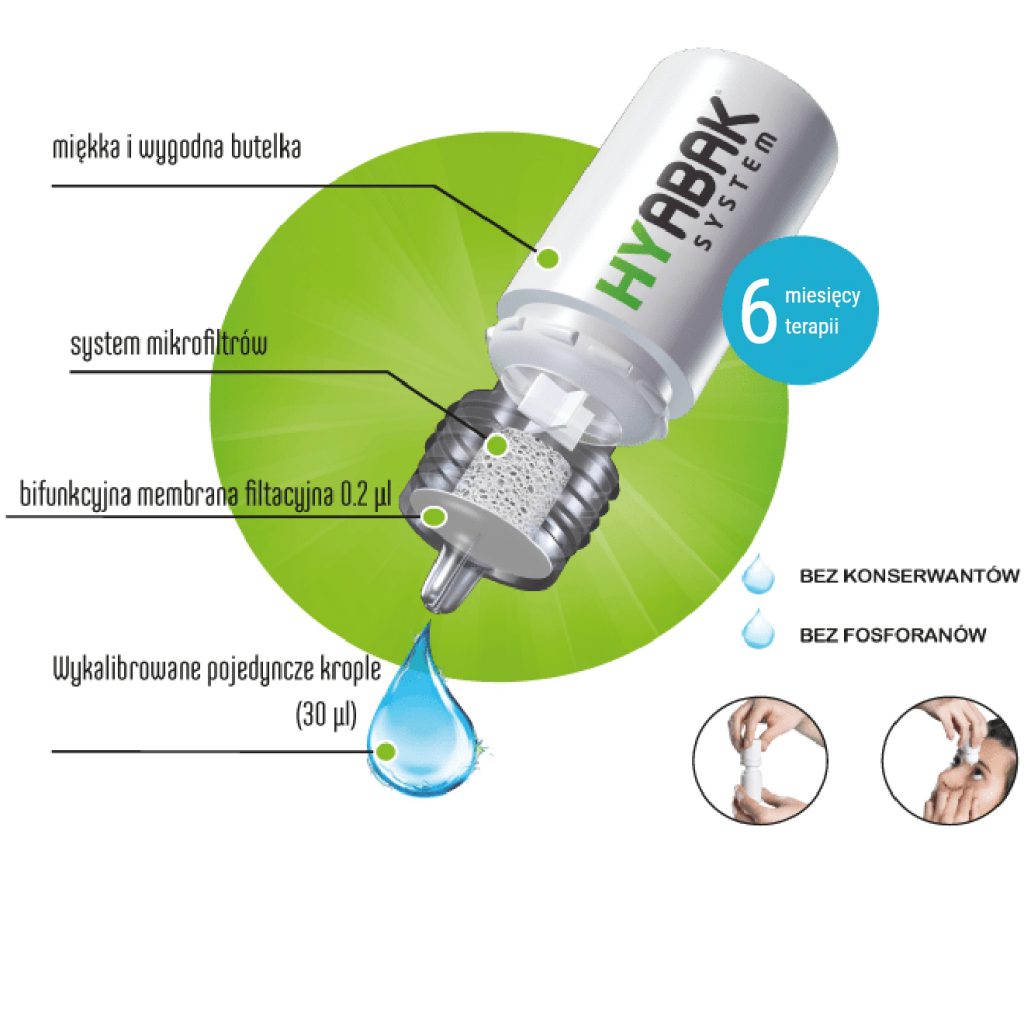 miękka i wygodna butelka

HYABAK® SYSTEM

6 miesięcy terapii

system mikrofiltrów

bifunkcyjna membrana filtacyjna 0.2 µl

BEZ KONSERWANTÓW

BEZ FOSFORANÓW

Wykalibrowane pojedyncze krople (30 µl)